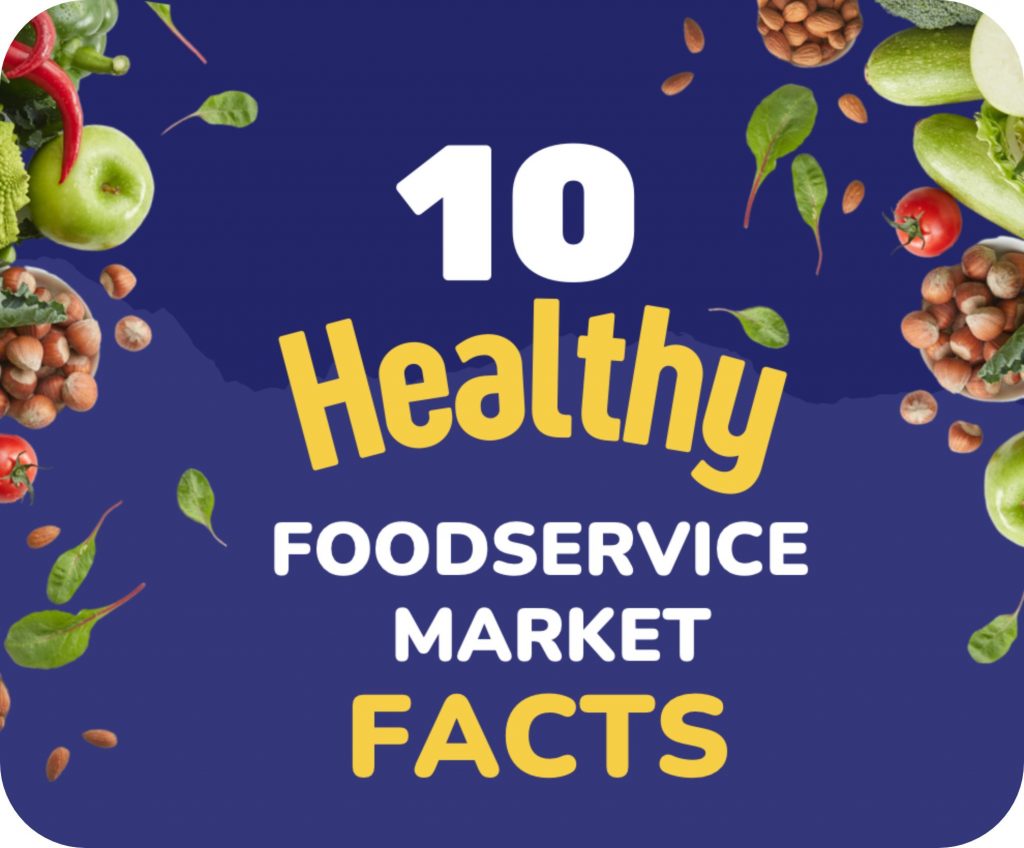 10
Healthy
FOODSERVICE
MARKET
FACTS